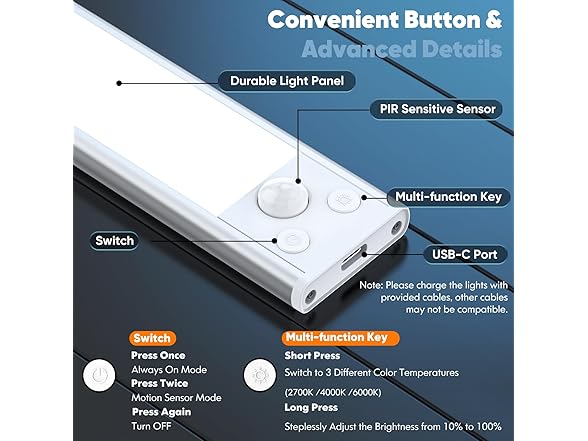 Convenient Button &
Advanced Details

Durable Light Panel

PIR Sensitive Sensor

Multi-function Key

Switch

USB-C Port

Note: Please charge the lights with provided cables, other cables may not be compatible.

Switch
Press Once
Always On Mode
Press Twice
Motion Sensor Mode
Press Again
Turn OFF

Multi-function Key
Short Press
Switch to 3 Different Color Temperatures
(2700K /4000K /6000K)
Long Press
Steplessly Adjust the Brightness from 10% to 100%