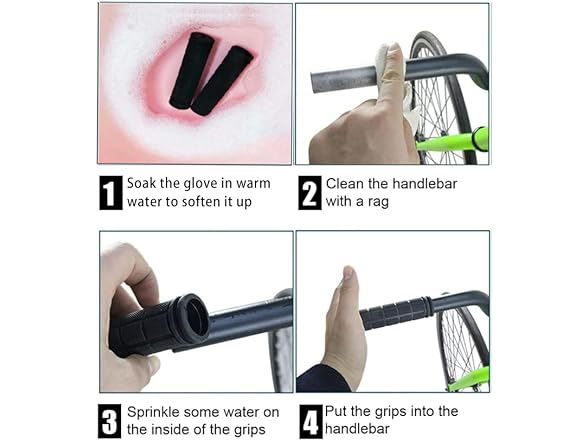 1 Soak the glove in warm water to soften it up

2 Clean the handlebar with a rag

3 Sprinkle some water on the inside of the grips

4 Put the grips into the handlebar