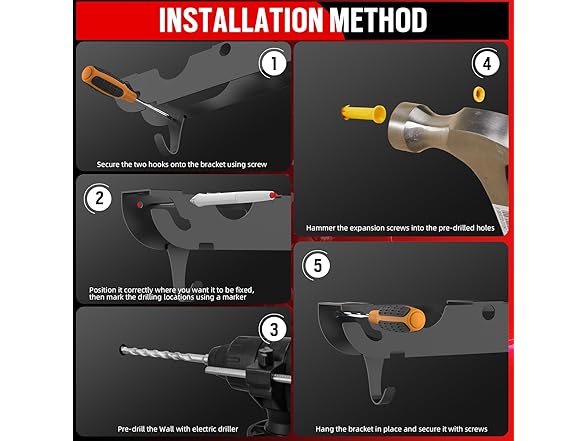 INSTALLATION METHOD

1

Secure the two hooks onto the bracket using screw

2

Position it correctly where you want it to be fixed, then mark the drilling locations using a marker

3

Pre-drill the Wall with electric driller

4

Hammer the expansion screws into the pre-drilled holes

5

Hang the bracket in place and secure it with screws