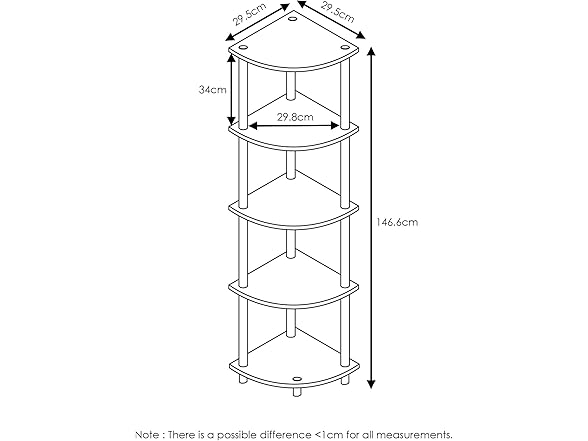 29.5cm
29.5cm
34cm
29.8cm
146.6cm

Note : There is a possible difference <1cm for all measurements.