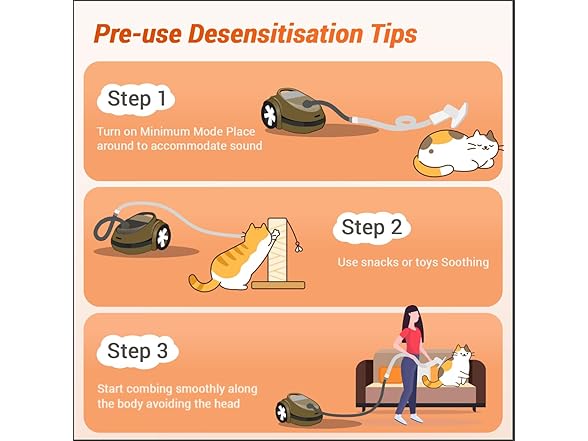 Pre-use Desensitisation Tips

Step 1

Turn on Minimum Mode Place around to accommodate sound

Step 2

Use snacks or toys Soothing

Step 3

Start combing smoothly along the body avoiding the head