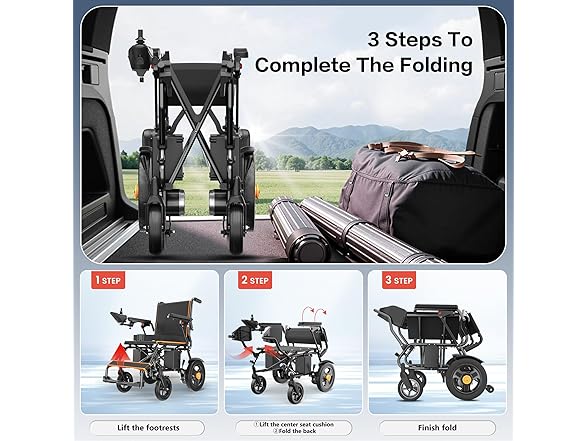 3 Steps To Complete The Folding

1 STEP

2 STEP

3 STEP

Lift the footrests

① Lift the center seat cushion
② Fold the back

Finish fold