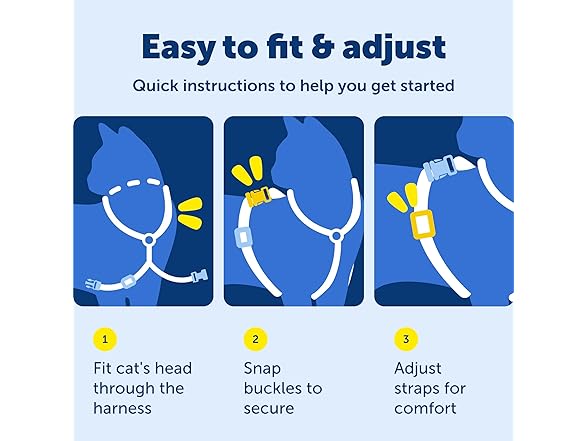 Easy to fit & adjust

Quick instructions to help you get started

1

Fit cat's head through the harness

2

Snap buckles to secure

3

Adjust straps for comfort