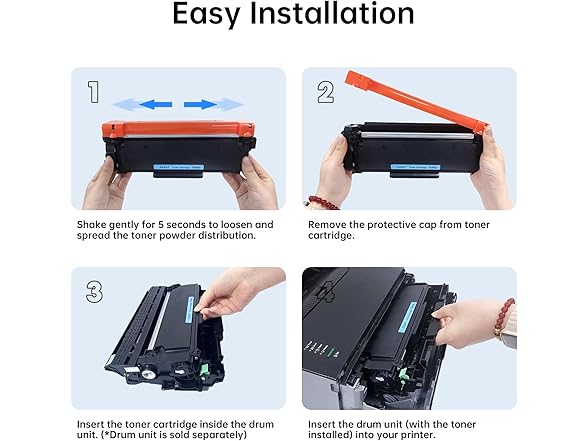 Easy Installation

1

Shake gently for 5 seconds to loosen and spread the toner powder distribution.

2

Remove the protective cap from toner cartridge.

3

Insert the toner cartridge inside the drum unit. (*Drum unit is sold separately)

Insert the drum unit (with the toner installed) into your printer.