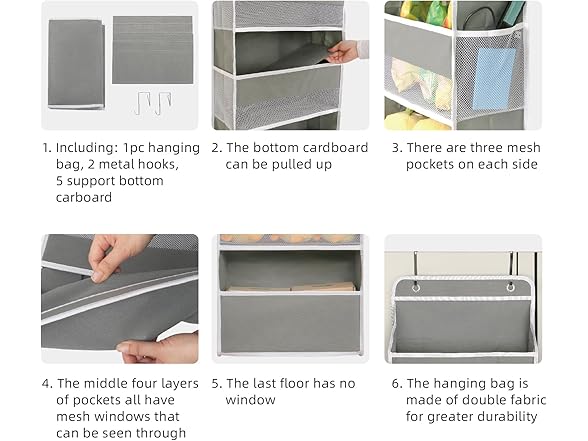 1. Including: 1pc hanging bag, 2 metal hooks, 5 support bottom carboard

2. The bottom cardboard can be pulled up

3. There are three mesh pockets on each side

4. The middle four layers of pockets all have mesh windows that can be seen through

5. The last floor has no window

6. The hanging bag is made of double fabric for greater durability