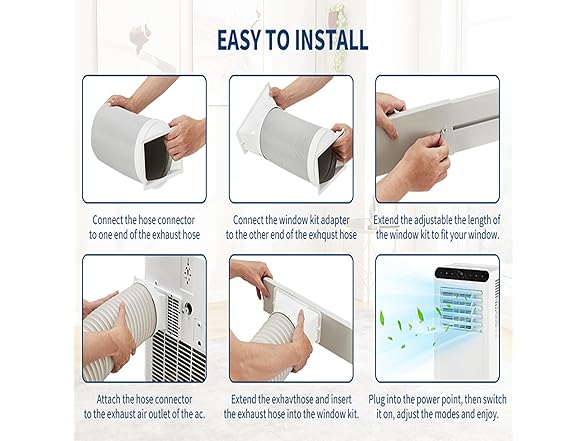 EASY TO INSTALL

Connect the hose connector to one end of the exhaust hose

Connect the window kit adapter to the other end of the exhqust hose

Extend the adjustable the length of the window kit to fit your window.

Attach the hose connector to the exhaust air outlet of the ac.

Extend the exhavthose and insert the exhaust hose into the window kit.

Plug into the power point, then switch it on, adjust the modes and enjoy.