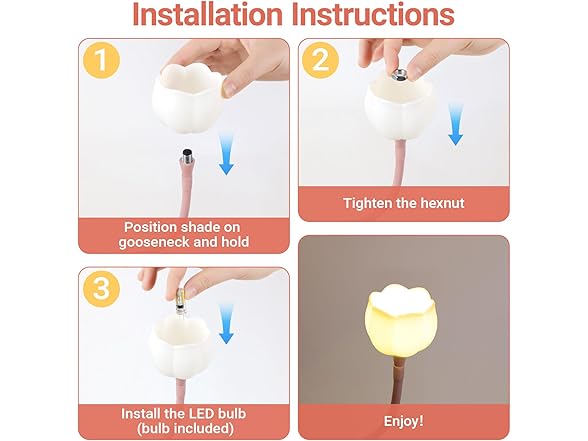 Installation Instructions

1

Position shade on gooseneck and hold

2

Tighten the hexnut

3

Install the LED bulb (bulb included)

Enjoy!