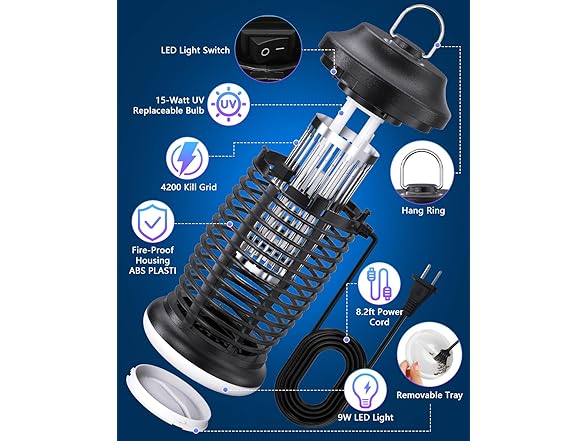 LED Light Switch

15-Watt UV Replaceable Bulb

UV

4200 Kill Grid

Fire-Proof Housing ABS PLASTI

Hang Ring

8.2ft Power Cord

Removable Tray

9W LED Light