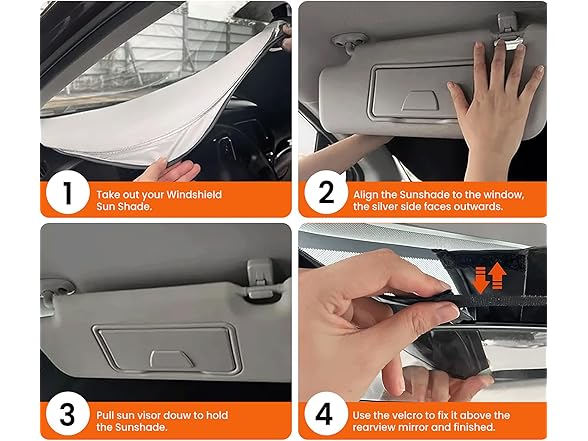 1 Take out your Windshield Sun Shade.

2 Align the Sunshade to the window, the silver side faces outwards.

3 Pull sun visor douw to hold the Sunshade.

4 Use the velcro to fix it above the rearview mirror and finished.