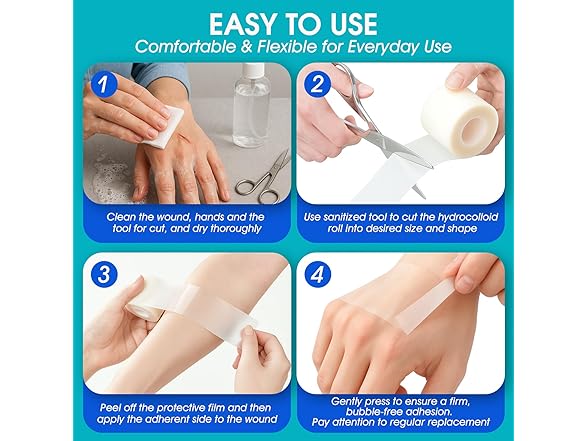 EASY TO USE
Comfortable & Flexible for Everyday Use

1
Clean the wound, hands and the tool for cut, and dry thoroughly

2
Use sanitized tool to cut the hydrocolloid roll into desired size and shape

3
Peel off the protective film and then apply the adherent side to the wound

4
Gently press to ensure a firm, bubble-free adhesion. Pay attention to regular replacement