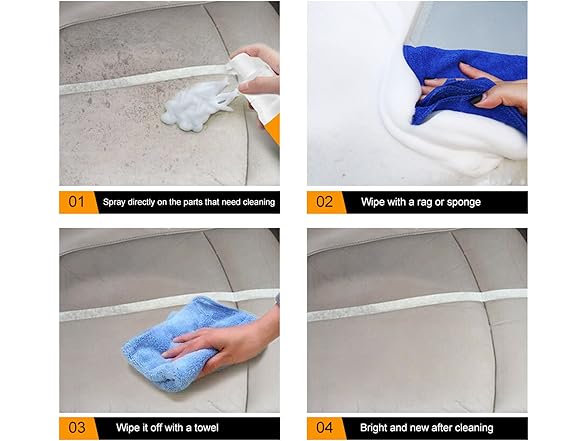 01 Spray directly on the parts that need cleaning

02 Wipe with a rag or sponge

03 Wipe it off with a towel

04 Bright and new after cleaning