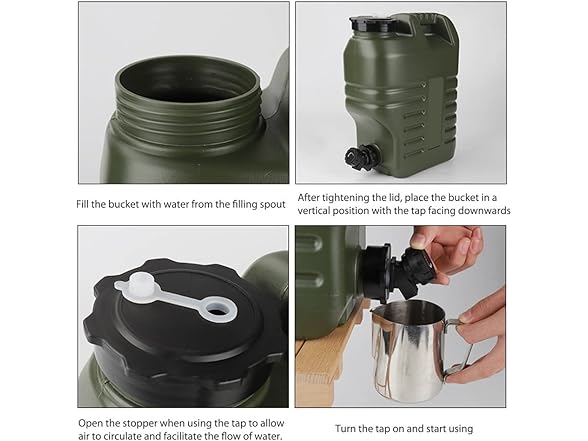 Fill the bucket with water from the filling spout

After tightening the lid, place the bucket in a vertical position with the tap facing downwards

Open the stopper when using the tap to allow air to circulate and facilitate the flow of water.

Turn the tap on and start using