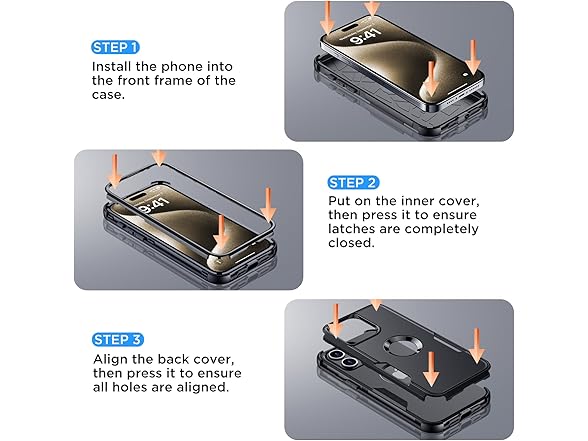 STEP 1
Install the phone into the front frame of the case.

9:41

9:41

STEP 2
Put on the inner cover, then press it to ensure latches are completely closed.

STEP 3
Align the back cover, then press it to ensure all holes are aligned.