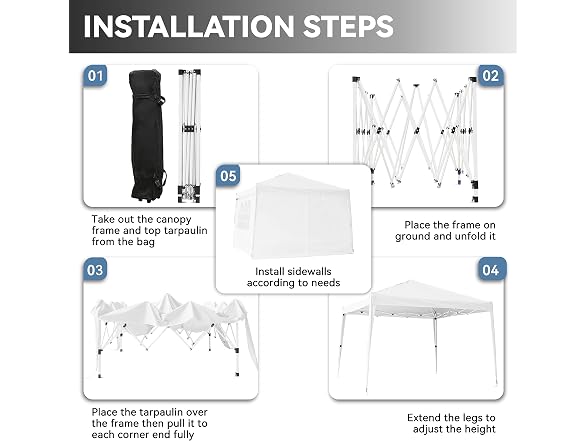 INSTALLATION STEPS

01

Take out the canopy frame and top tarpaulin from the bag

02

Place the frame on ground and unfold it

05

Install sidewalls according to needs

03

Place the tarpaulin over the frame then pull it to each corner end fully

04

Extend the legs to adjust the height