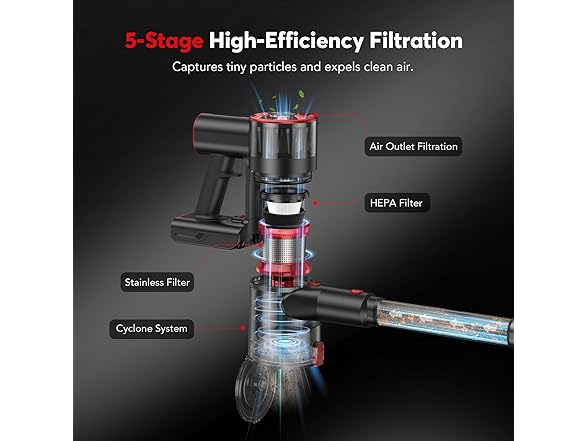 5-Stage High-Efficiency Filtration

Captures tiny particles and expels clean air.

Air Outlet Filtration

HEPA Filter

Stainless Filter

Cyclone System