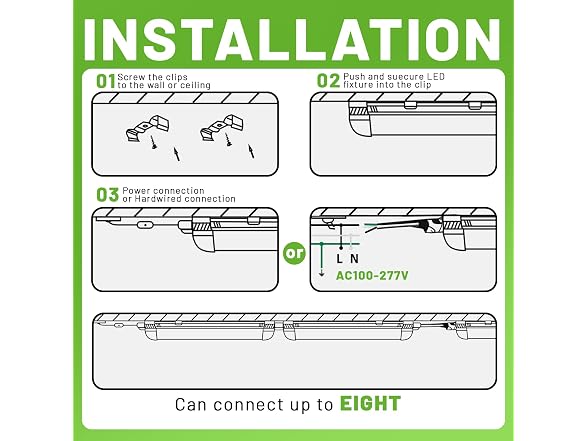 INSTALLATION

01 Screw the clips to the wall or ceiling

02 Push and suecure LED fixture into the clip

03 Power connection or Hardwired connection

or

L N

AC100-277V

Can connect up to EIGHT