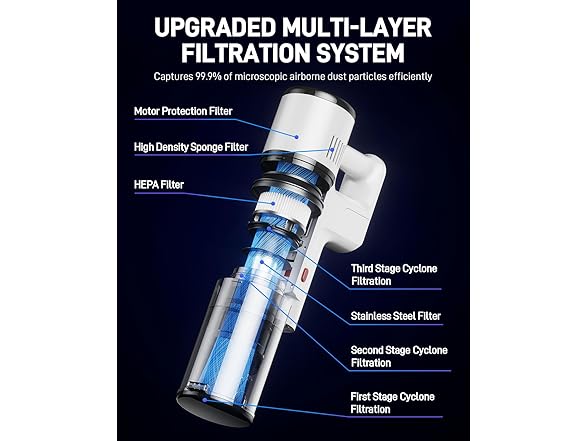 UPGRADED MULTI-LAYER FILTRATION SYSTEM

Captures 99.9% of microscopic airborne dust particles efficiently

Motor Protection Filter

High Density Sponge Filter

HEPA Filter

Third Stage Cyclone Filtration

Stainless Steel Filter

Second Stage Cyclone Filtration

First Stage Cyclone Filtration