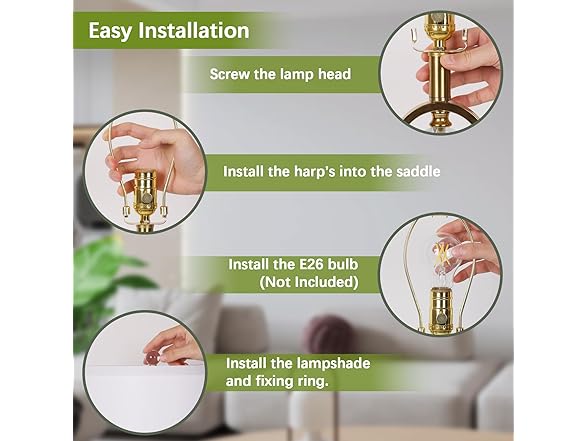 Easy Installation

Screw the lamp head

Install the harp's into the saddle

Install the E26 bulb
(Not Included)

Install the lampshade
and fixing ring.