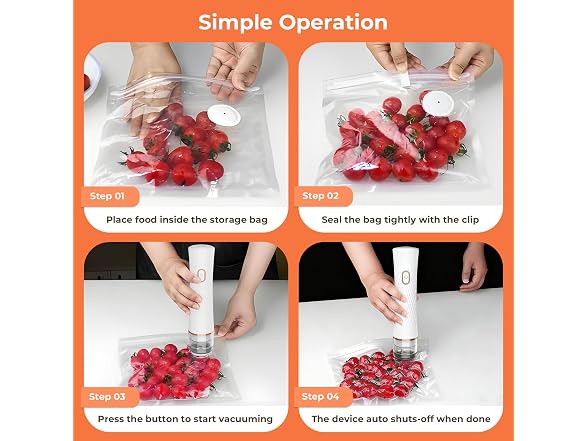 Simple Operation

Step 01

Place food inside the storage bag

Step 02

Seal the bag tightly with the clip

Step 03

Press the button to start vacuuming

Step 04

The device auto shuts-off when done