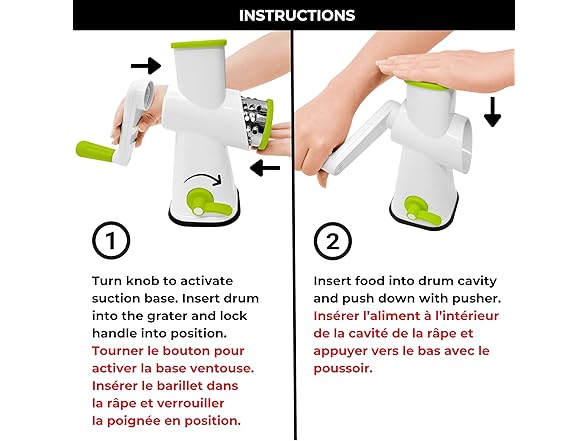 INSTRUCTIONS

1

Turn knob to activate suction base. Insert drum into the grater and lock handle into position.
Tourner le bouton pour activer la base ventouse. Insérer le barillet dans la râpe et verrouiller la poignée en position.

2

Insert food into drum cavity and push down with pusher.
Insérer l'aliment à l'intérieur de la cavité de la râpe et appuyer vers le bas avec le poussoir.