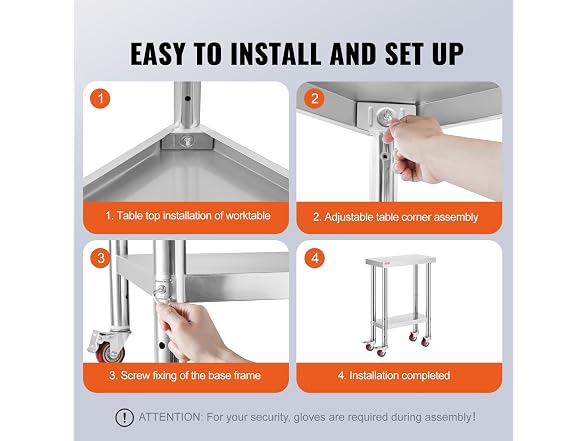 EASY TO INSTALL AND SET UP

1

1. Table top installation of worktable

2

2. Adjustable table corner assembly

3

3. Screw fixing of the base frame

4

4. Installation completed

! ATTENTION: For your security, gloves are required during assembly!