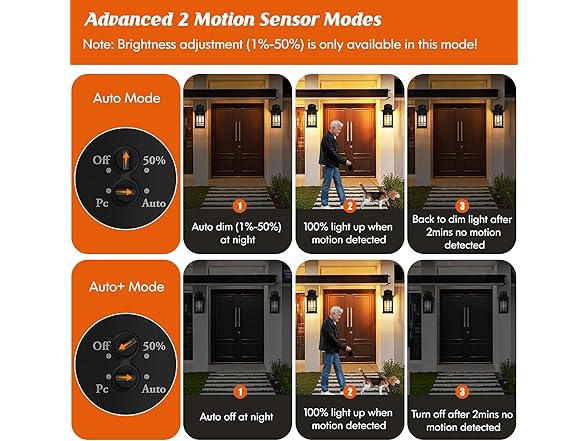 Advanced 2 Motion Sensor Modes
Note: Brightness adjustment (1%-50%) is only available in this mode!

Auto Mode

Off 50%
Pc Auto

1
Auto dim (1%-50%) at night

2
100% light up when motion detected

3
Back to dim light after 2mins no motion detected

Auto+ Mode

Off 50%
Pc Auto

1
Auto off at night

2
100% light up when motion detected

3
Turn off after 2mins no motion detected