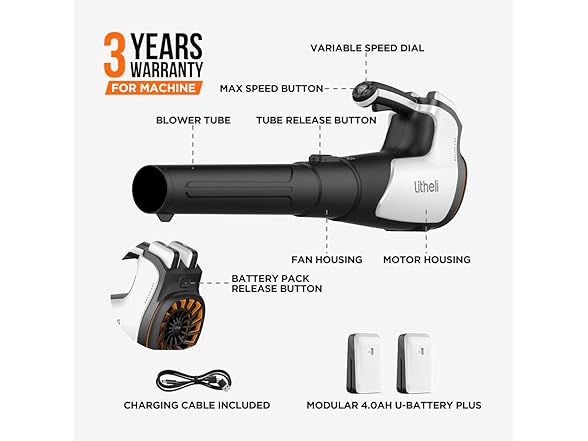 3 YEARS WARRANTY
FOR MACHINE

VARIABLE SPEED DIAL

MAX SPEED BUTTON

BLOWER TUBE

TUBE RELEASE BUTTON

litheli

FAN HOUSING

MOTOR HOUSING

BATTERY PACK RELEASE BUTTON

CHARGING CABLE INCLUDED

MODULAR 4.0AH U-BATTERY PLUS