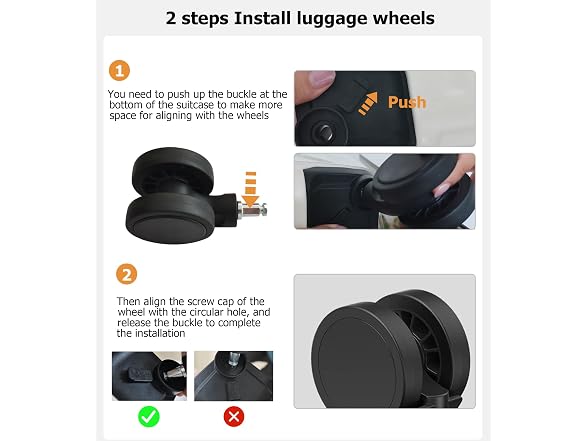 2 steps Install luggage wheels

1

You need to push up the buckle at the bottom of the suitcase to make more space for aligning with the wheels

Push

2

Then align the screw cap of the wheel with the circular hole, and release the buckle to complete the installation