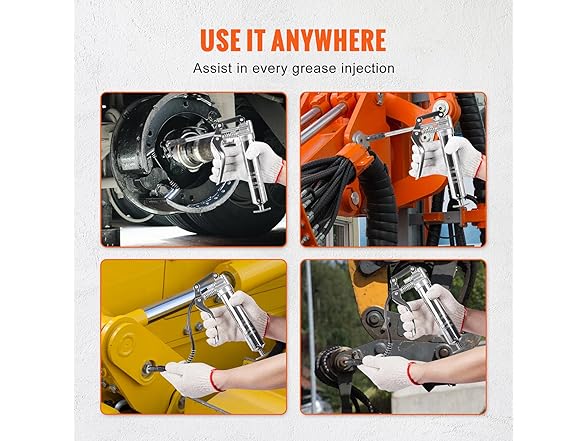 USE IT ANYWHERE

Assist in every grease injection