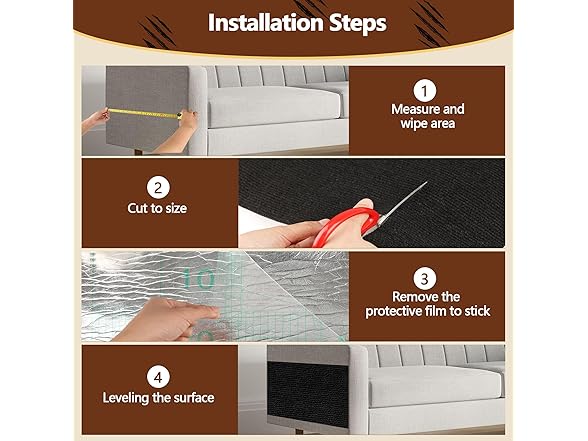 Installation Steps

1
Measure and wipe area

2
Cut to size

10

3
Remove the protective film to stick

4
Leveling the surface