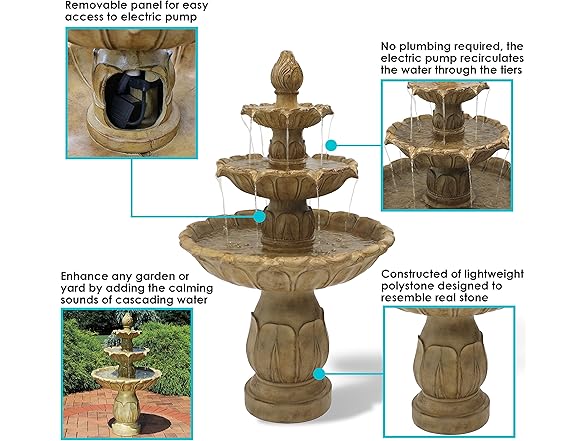 Removable panel for easy access to electric pump

No plumbing required, the electric pump recirculates the water through the tiers

Enhance any garden or yard by adding the calming sounds of cascading water

Constructed of lightweight polystone designed to resemble real stone