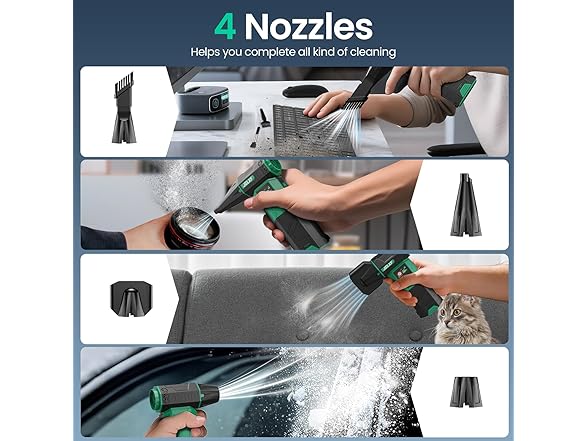 4 Nozzles
Helps you complete all kind of cleaning