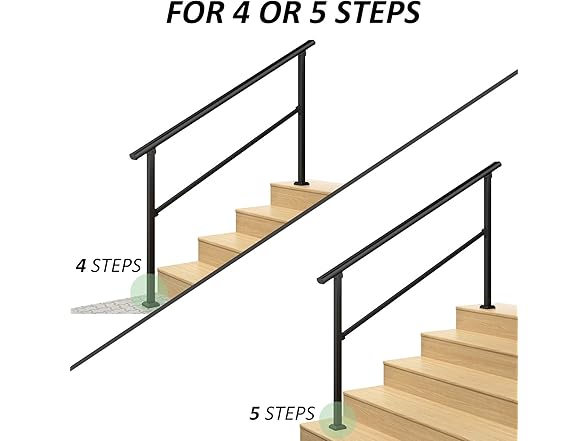 FOR 4 OR 5 STEPS

4 STEPS

5 STEPS