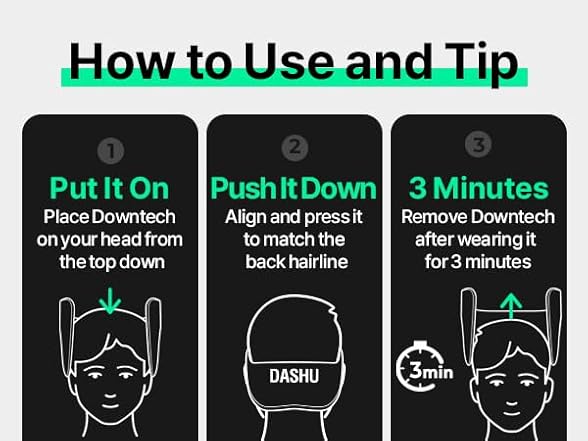 How to Use and Tip

1
Put It On
Place Downtech on your head from the top down

2
Push It Down
Align and press it to match the back hairline

DASHU

3
3 Minutes
Remove Downtech after wearing it for 3 minutes

3min