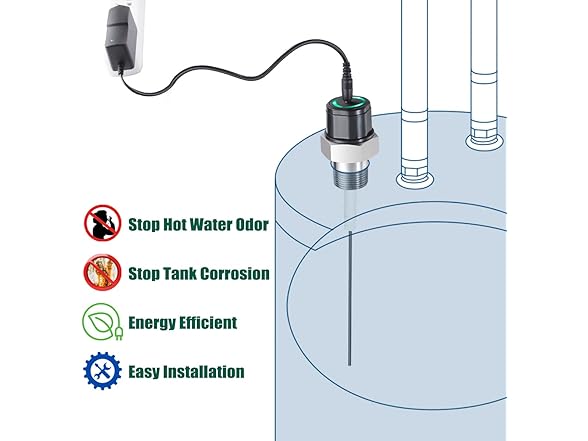 Stop Hot Water Odor

Stop Tank Corrosion

Energy Efficient

Easy Installation