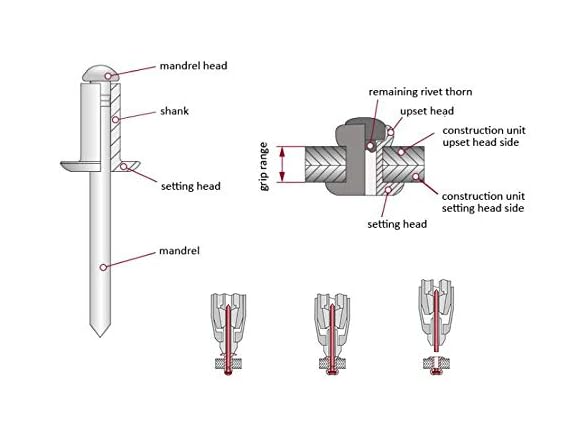 mandrel head

shank

setting head

mandrel

remaining rivet thorn

upset head

construction unit upset head side

grip range

construction unit setting head side

setting head