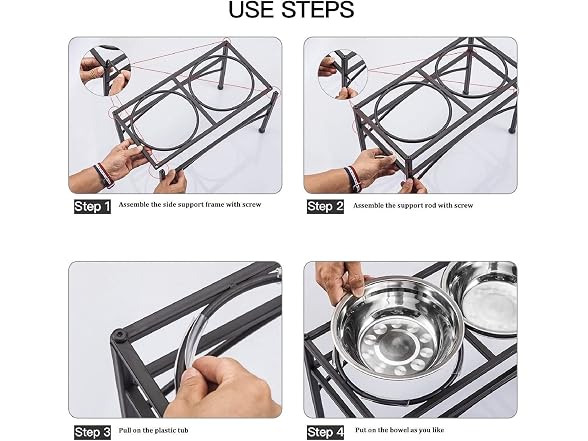 USE STEPS

Step 1 Assemble the side support frame with screw

Step 2 Assemble the support rod with screw

Step 3 Pull on the plastic tub

Step 4 Put on the bowel as you like