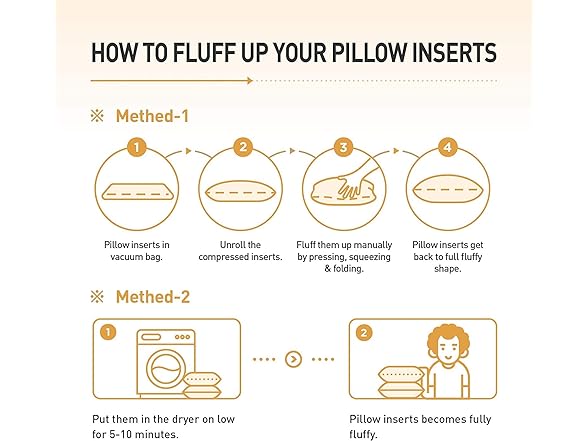 HOW TO FLUFF UP YOUR PILLOW INSERTS

※ Methed-1

1

Pillow inserts in vacuum bag.

2

Unroll the compressed inserts.

3

Fluff them up manually by pressing, squeezing & folding.

4

Pillow inserts get back to full fluffy shape.

※ Methed-2

1

Put them in the dryer on low for 5-10 minutes.

2

Pillow inserts becomes fully fluffy.