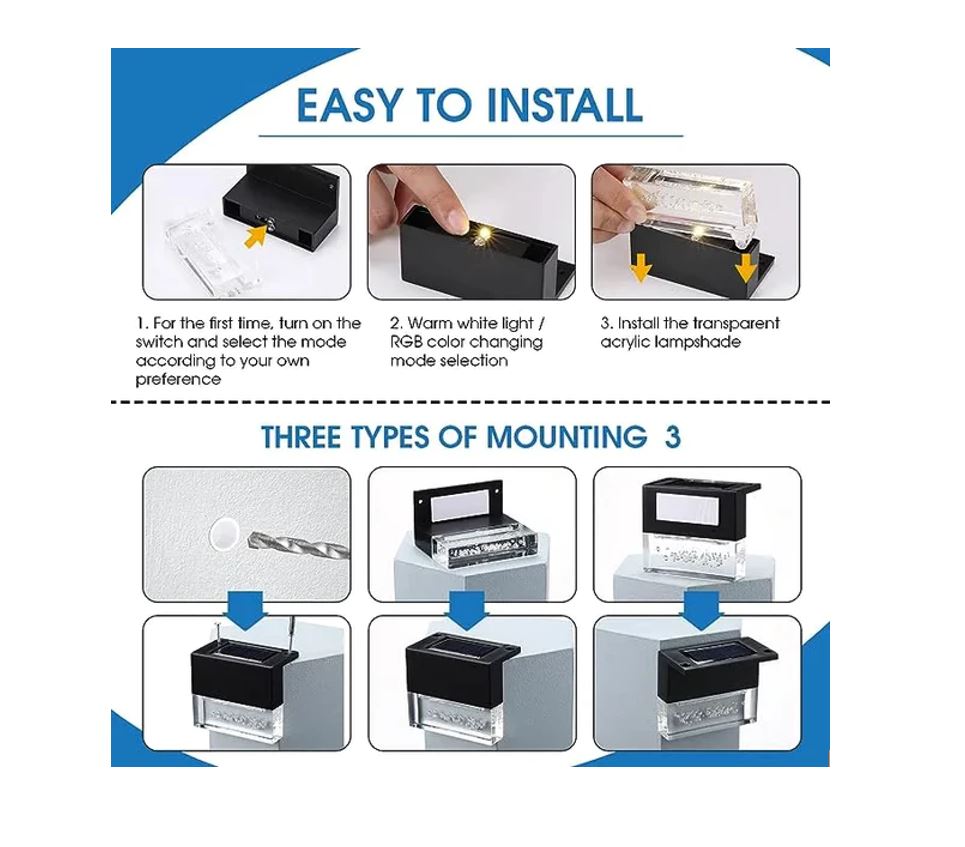 EASY TO INSTALL

1. For the first time, turn on the switch and select the mode according to your own preference

2. Warm white light / RGB color changing mode selection

3. Install the transparent acrylic lampshade

THREE TYPES OF MOUNTING 3