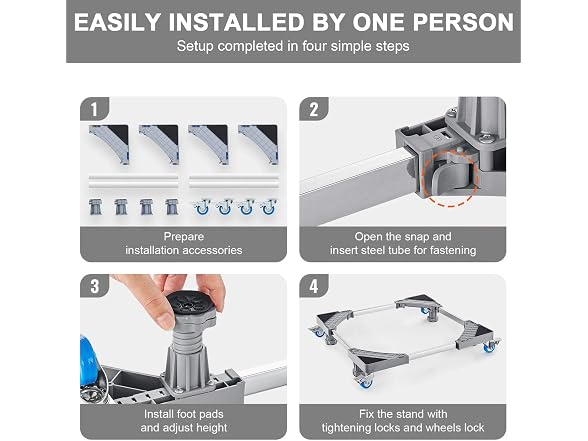 EASILY INSTALLED BY ONE PERSON
Setup completed in four simple steps

1

Prepare
installation accessories

2

Open the snap and
insert steel tube for fastening

3

Install foot pads
and adjust height

4

Fix the stand with
tightening locks and wheels lock