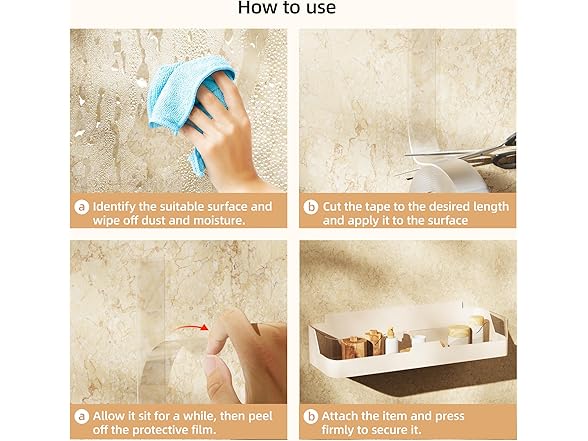 How to use

a Identify the suitable surface and wipe off dust and moisture.

b Cut the tape to the desired length and apply it to the surface

a Allow it sit for a while, then peel off the protective film.

b Attach the item and press firmly to secure it.