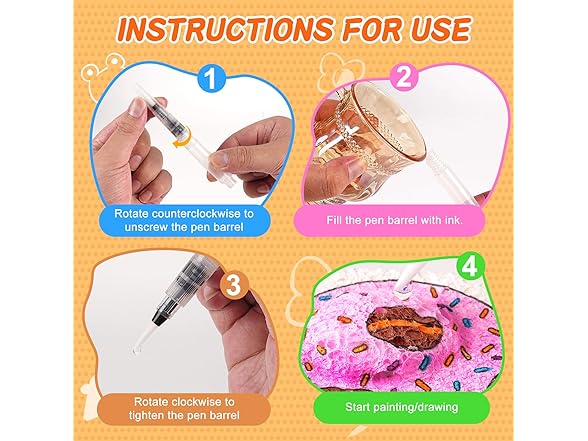 INSTRUCTIONS FOR USE

1

Rotate counterclockwise to unscrew the pen barrel

2

Fill the pen barrel with ink.

3

Rotate clockwise to tighten the pen barrel

4

Start painting/drawing