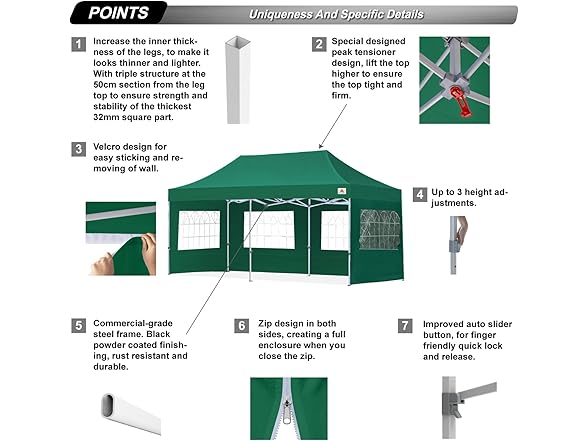 POINTS

Uniqueness And Specific Details

1 Increase the inner thickness of the legs, to make it looks thinner and lighter. With triple structure at the 50cm section from the leg top to ensure strength and stability of the thickest 32mm square part.

2 Special designed peak tensioner design, lift the top higher to ensure the top tight and firm.

3 Velcro design for easy sticking and removing of wall.

4 Up to 3 height adjustments.

5 Commercial-grade steel frame. Black powder coated finishing, rust resistant and durable.

6 Zip design in both sides, creating a full enclosure when you close the zip.

7 Improved auto slider button, for finger friendly quick lock and release.