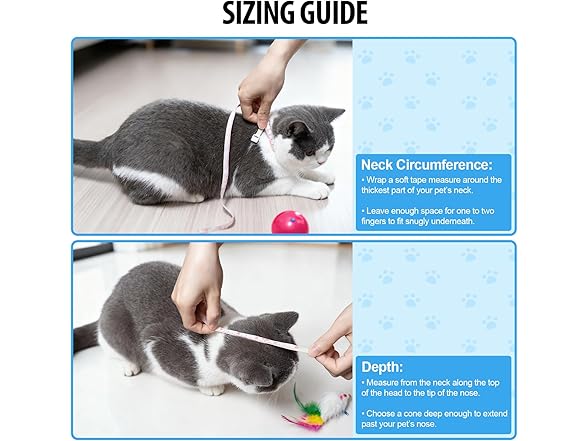 SIZING GUIDE

Neck Circumference:
• Wrap a soft tape measure around the thickest part of your pet's neck.

• Leave enough space for one to two fingers to fit snugly underneath.

Depth:
• Measure from the neck along the top of the head to the tip of the nose.

• Choose a cone deep enough to extend past your pet's nose.