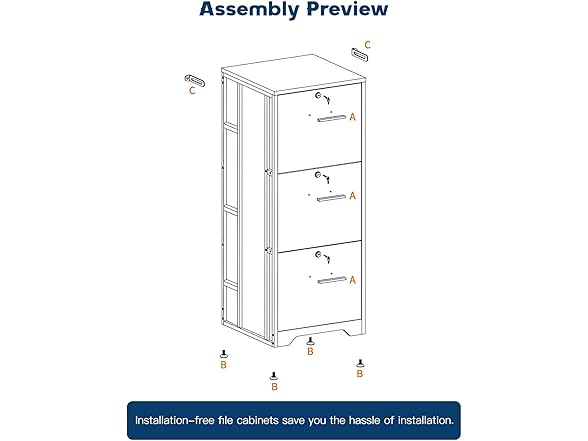 Assembly Preview

C

C

A

A

A

B

B

B

B

Installation-free file cabinets save you the hassle of installation.