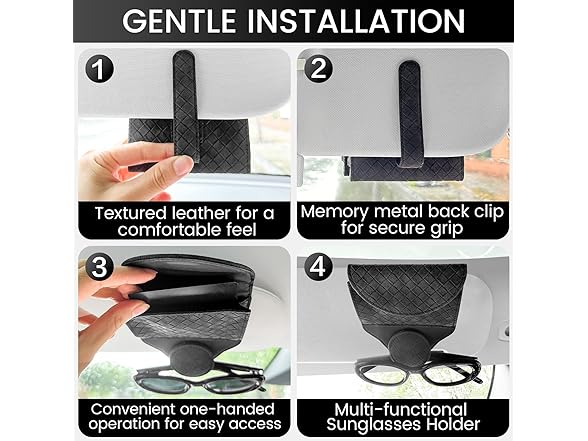 GENTLE INSTALLATION

1

Textured leather for a comfortable feel

2

Memory metal back clip for secure grip

3

Convenient one-handed operation for easy access

4

Multi-functional Sunglasses Holder