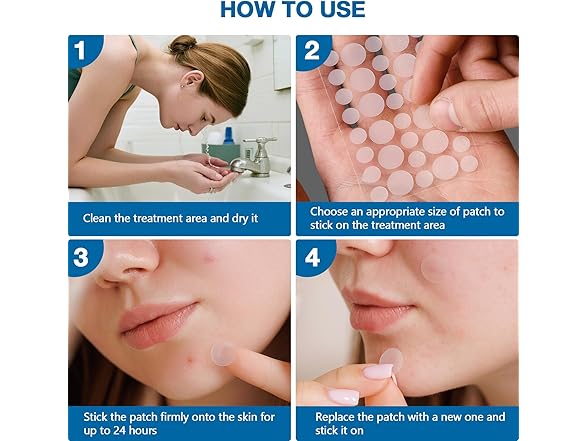 HOW TO USE

1

Clean the treatment area and dry it

2

Choose an appropriate size of patch to stick on the treatment area

3

Stick the patch firmly onto the skin for up to 24 hours

4

Replace the patch with a new one and stick it on