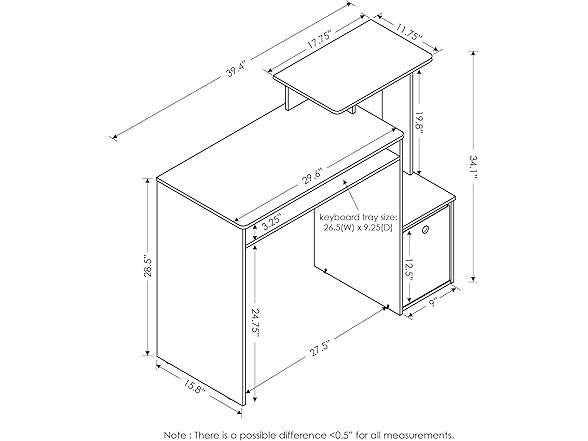 39.4"
17.75"
11.75"
19.8"
34.1"
29.6"
3.25"
keyboard tray size: 26.5(W) x 9.25(D)
28.5"
12.5"
9"
24.75"
27.5"
15.8"

Note : There is a possible difference <0.5" for all measurements.