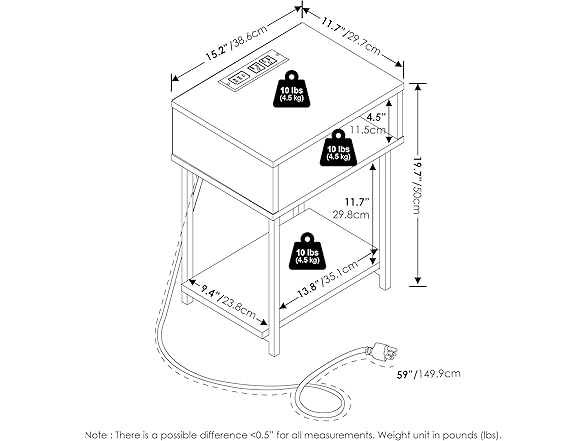 15.2"/38.6cm

11.7"/29.7cm

10 lbs (4.5 kg)

4.5"
11.5cm

10 lbs (4.5 kg)

19.7"/50cm

11.7"
29.8cm

10 lbs (4.5 kg)

9.4"/23.8cm

13.8"/35.1cm

59"/149.9cm

Note : There is a possible difference <0.5" for all measurements. Weight unit in pounds (lbs).