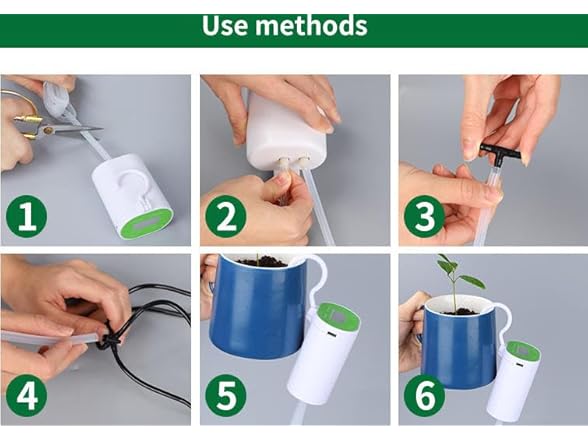 Use methods

1

2

3

4

5

6